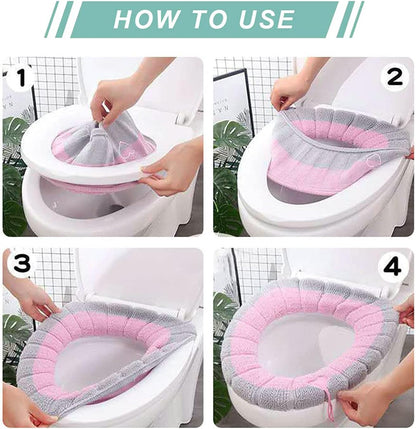 HOW TO USE

1

2

3

4