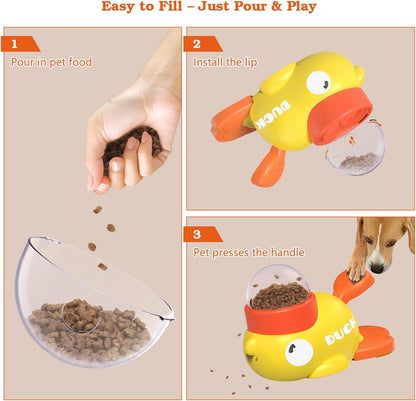 Easy to Fill – Just Pour & Play

1
Pour in pet food

2
Install the lip

DUCK

3
Pet presses the handle

DUCK