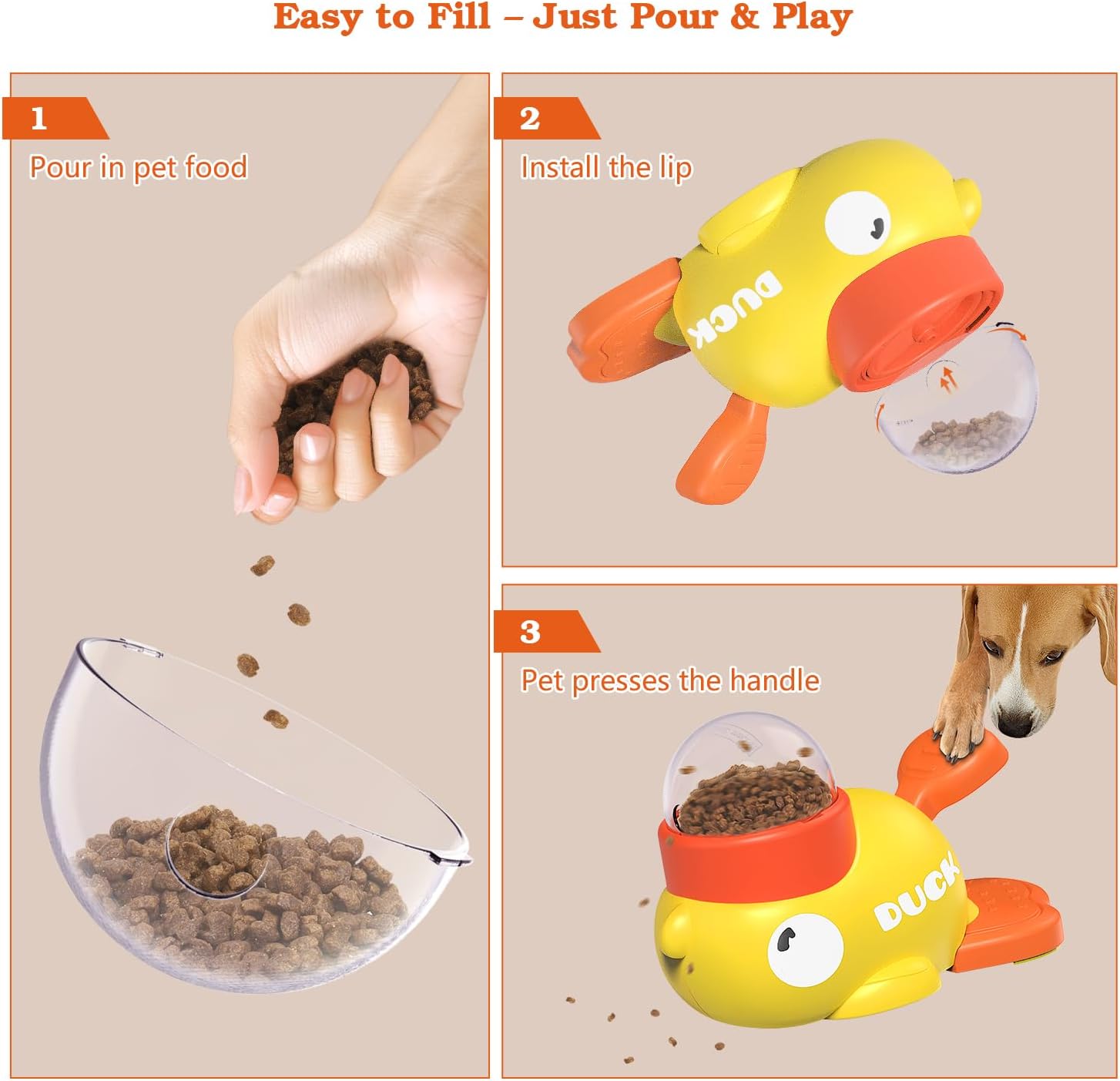 Easy to Fill – Just Pour & Play

1
Pour in pet food

2
Install the lip

DUCK

3
Pet presses the handle

DUCK