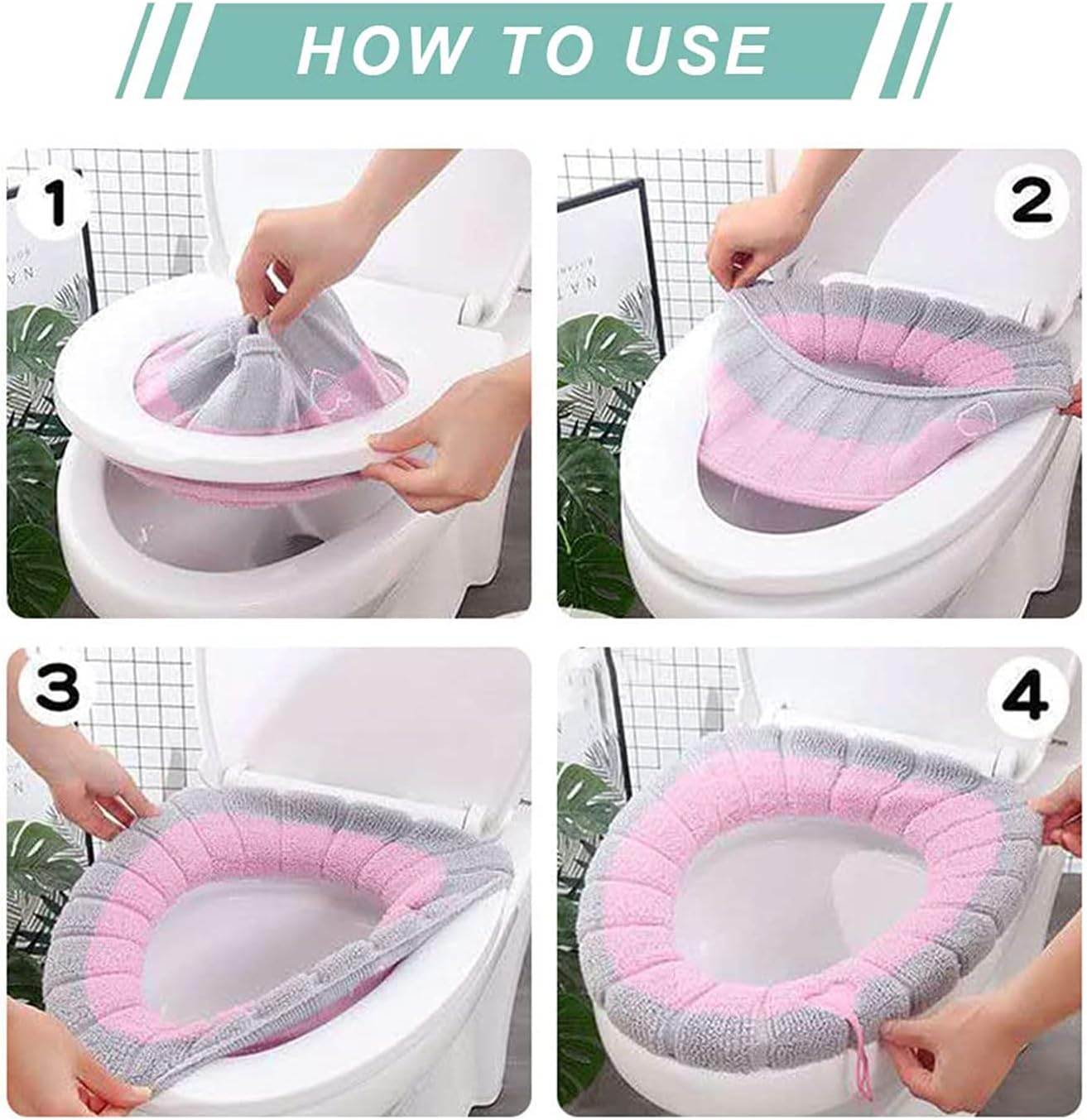 HOW TO USE

1

2

3

4